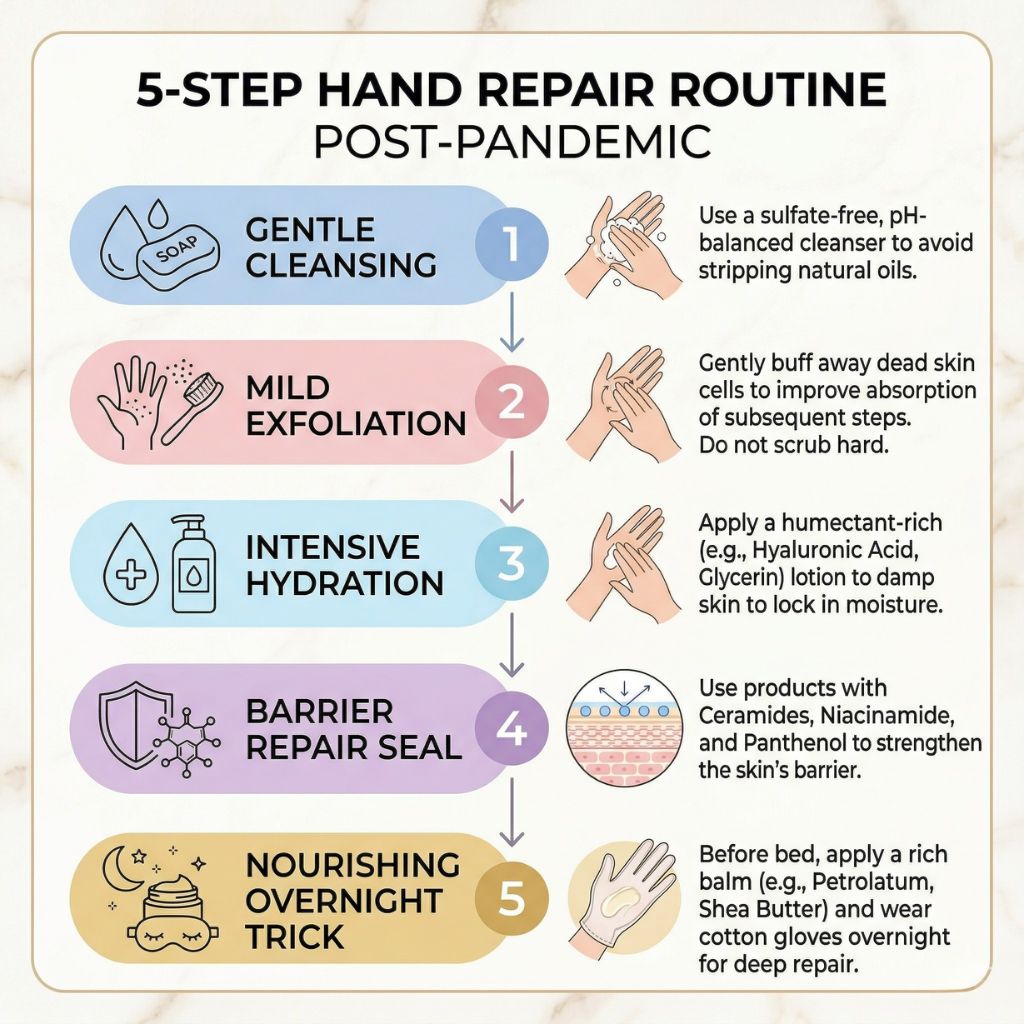 5-STEP HAND REPAIR ROUTINE
POST-PANDEMIC

SOAP

GENTLE CLEANSING

1

Use a sulfate-free, pH-balanced cleanser to avoid stripping natural oils.

MILD EXFOLIATION

2

Gently buff away dead skin cells to improve absorption of subsequent steps. Do not scrub hard.

INTENSIVE HYDRATION

3

Apply a humectant-rich (e.g., Hyaluronic Acid, Glycerin) lotion to damp skin to lock in moisture.

BARRIER REPAIR SEAL

4

Use products with Ceramides, Niacinamide, and Panthenol to strengthen the skin's barrier.

NOURISHING OVERNIGHT TRICK

5

Before bed, apply a rich balm (e.g., Petrolatum, Shea Butter) and wear cotton gloves overnight for deep repair.