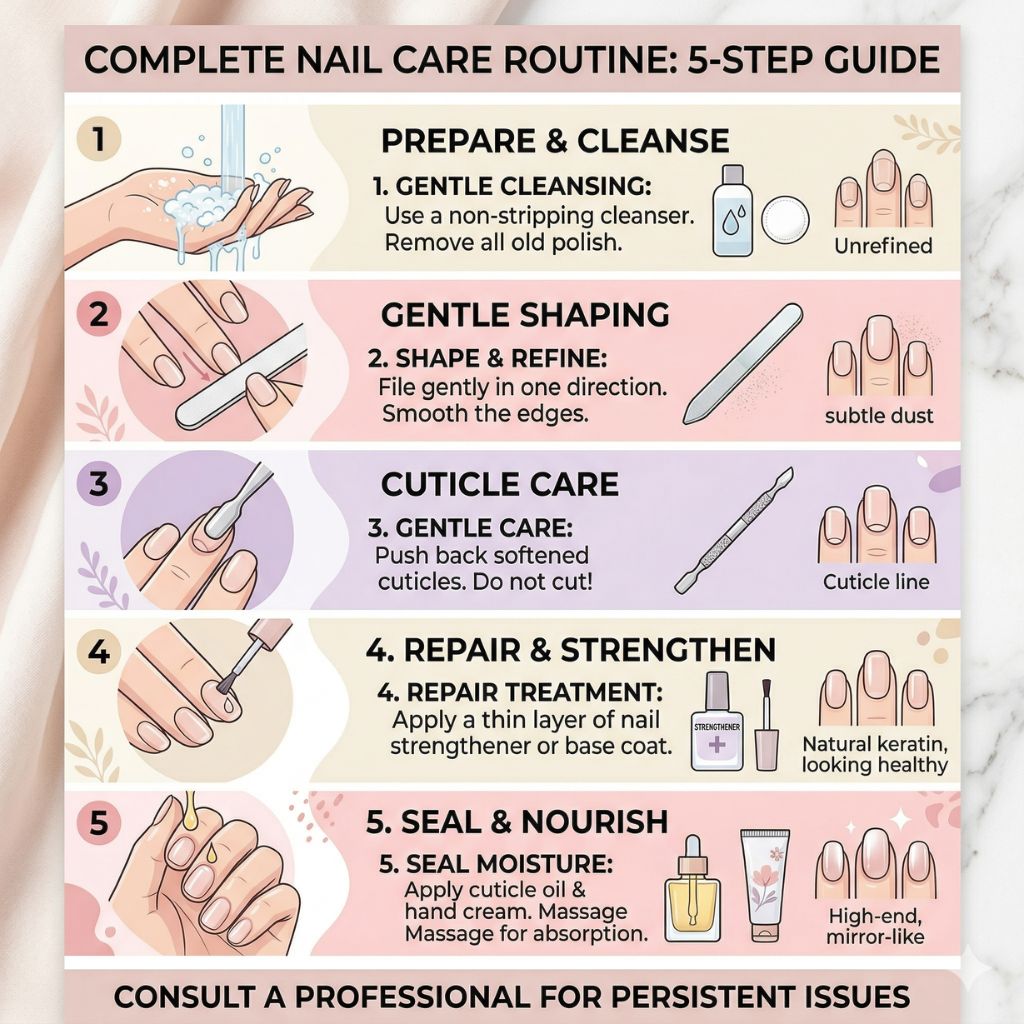 COMPLETE NAIL CARE ROUTINE: 5-STEP GUIDE

1

PREPARE & CLEANSE

1. GENTLE CLEANSING:
Use a non-stripping cleanser. Remove all old polish.

Unrefined

2

GENTLE SHAPING

2. SHAPE & REFINE:
File gently in one direction. Smooth the edges.

subtle dust

3

CUTICLE CARE

3. GENTLE CARE:
Push back softened cuticles. Do not cut!

Cuticle line

4

4. REPAIR & STRENGTHEN

4. REPAIR TREATMENT:
Apply a thin layer of nail strengthener or base coat.

STRENGTHENER

Natural keratin, looking healthy

5

5. SEAL & NOURISH

5. SEAL MOISTURE:
Apply cuticle oil & hand cream. Massage Massage for absorption.

High-end, mirror-like

CONSULT A PROFESSIONAL FOR PERSISTENT ISSUES